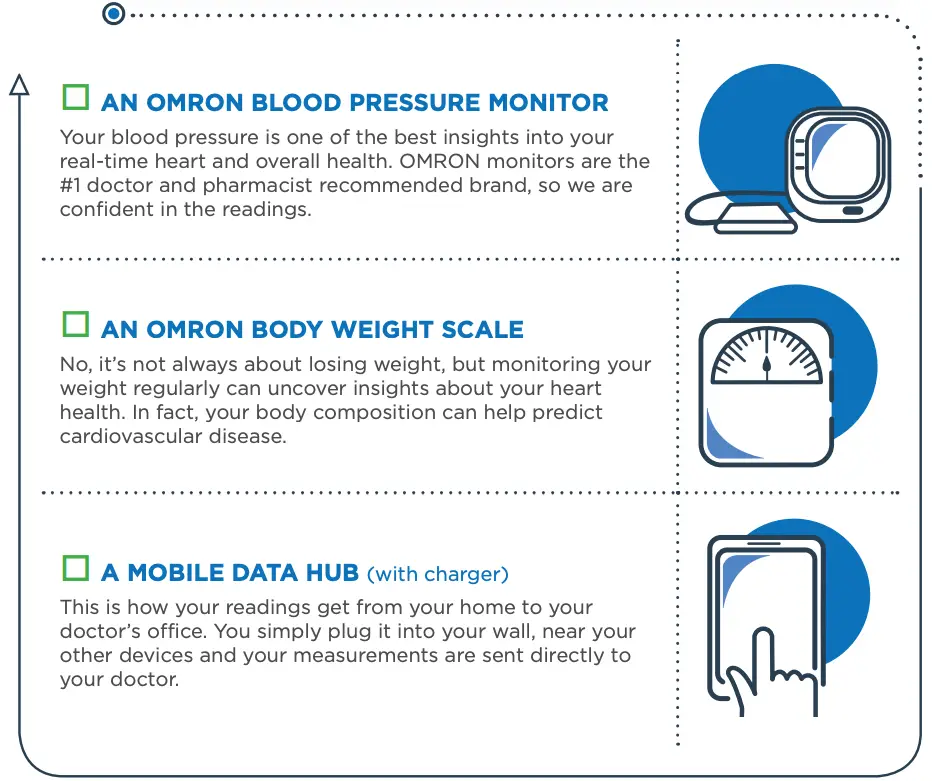 AN OMRON BLOOD PRESSURE MONITOR

Your blood pressure is one of the best insights into your real-time heart and overall health. OMRON monitors are the #1 doctor and pharmacist recommended brand, so we are confident in the readings.

AN OMRON BODY WEIGHT SCALE

No, it's not always about losing weight, but monitoring your weight regularly can uncover insights about your heart health. In fact, your body composition can help predict cardiovascular disease.

A MOBILE DATA HUB (with charger)

This is how your readings get from your home to your doctor's office. You simply plug it into your wall, near your other devices and your measurements are sent directly to your doctor.