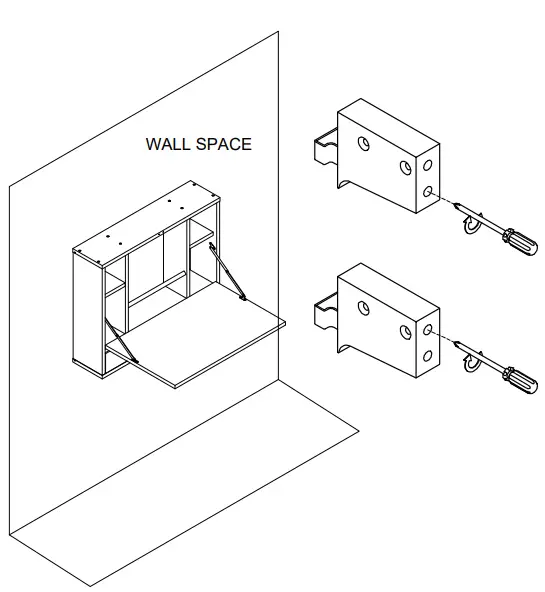 WALL SPACE