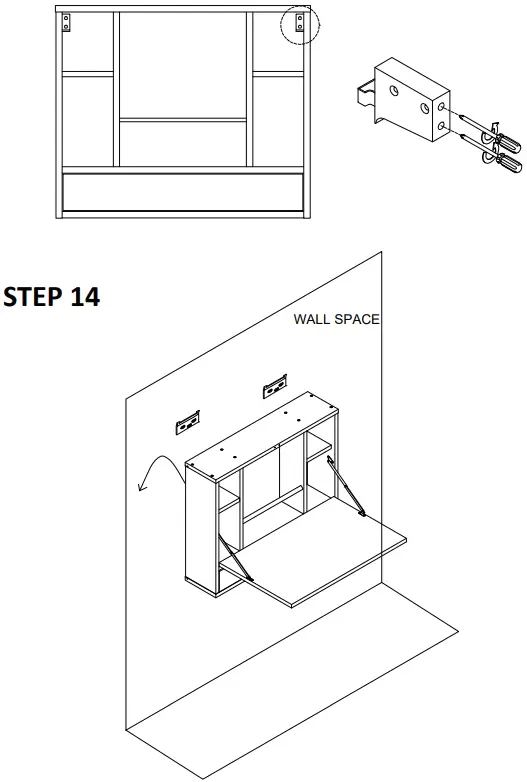 STEP 14

WALL SPACE