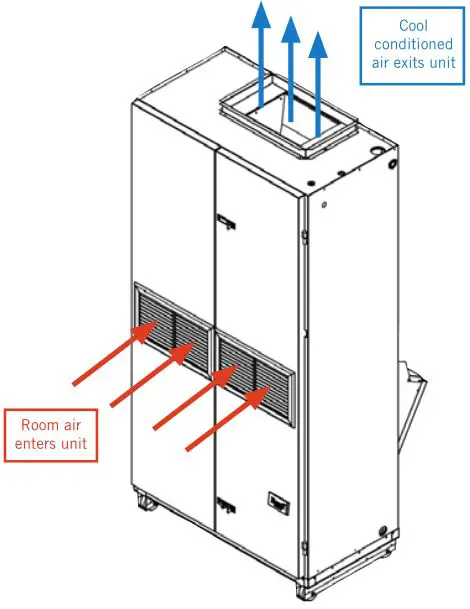 Cool conditioned air exits unit

Room air enters unit