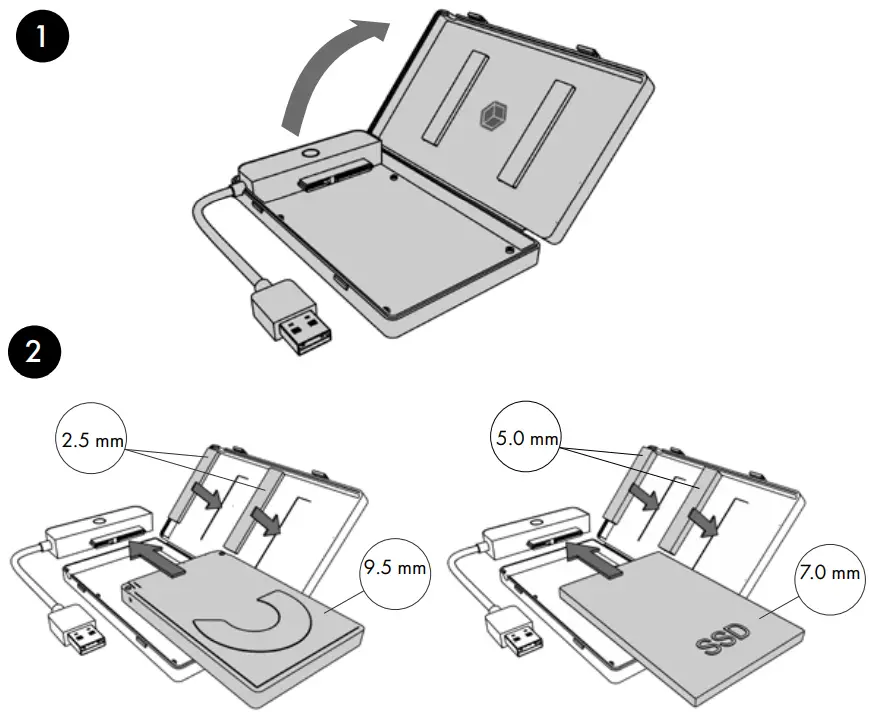 1

2

2.5 mm

9.5 mm

5.0 mm

7.0 mm

SSD