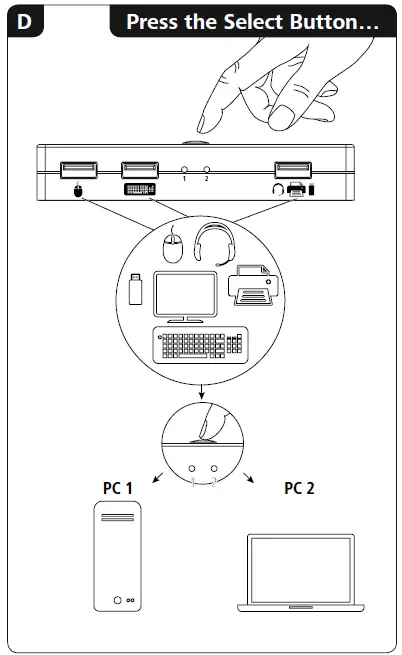 D

Press the Select Button...

1 2

1 2

PC 1

PC 2