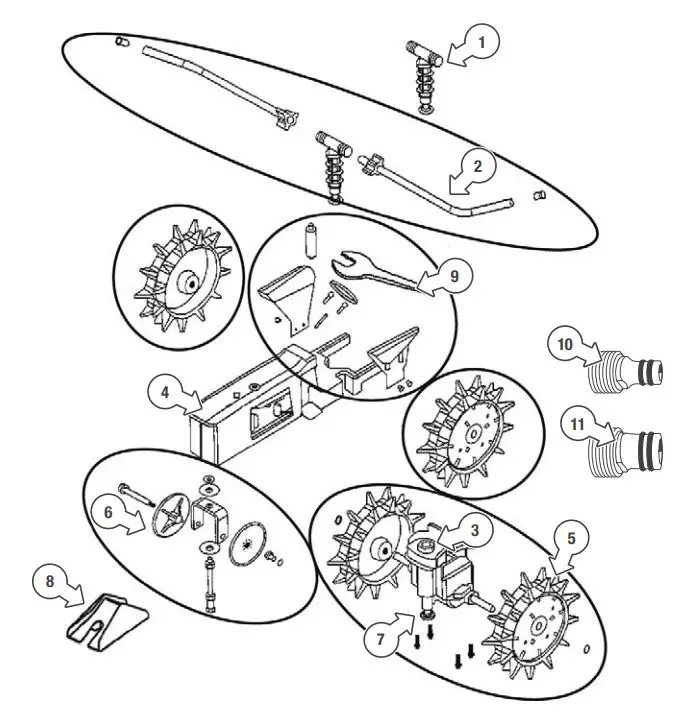 1
2
9
10
4
11
6
3
5
8
7