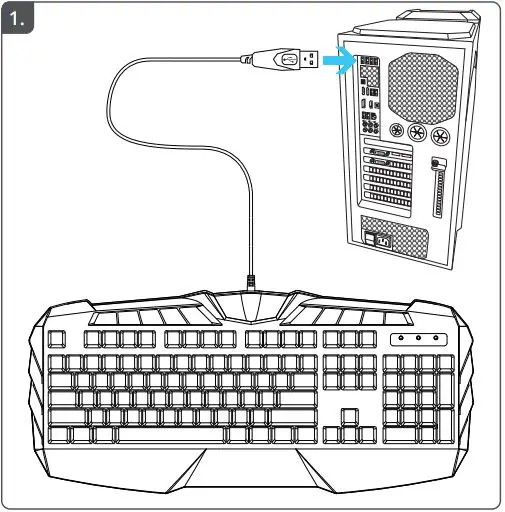 1.