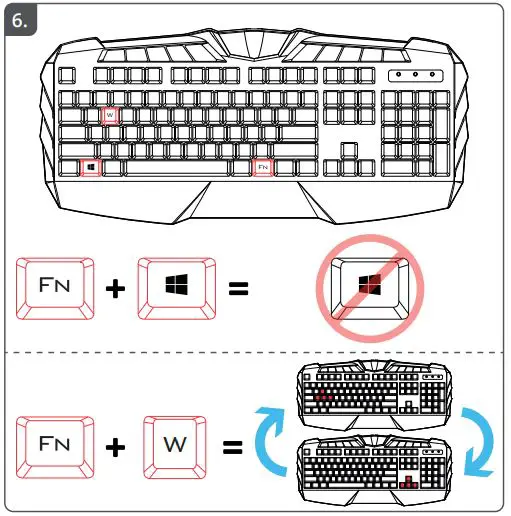 6.

W

FN

FN + =

FN + W =