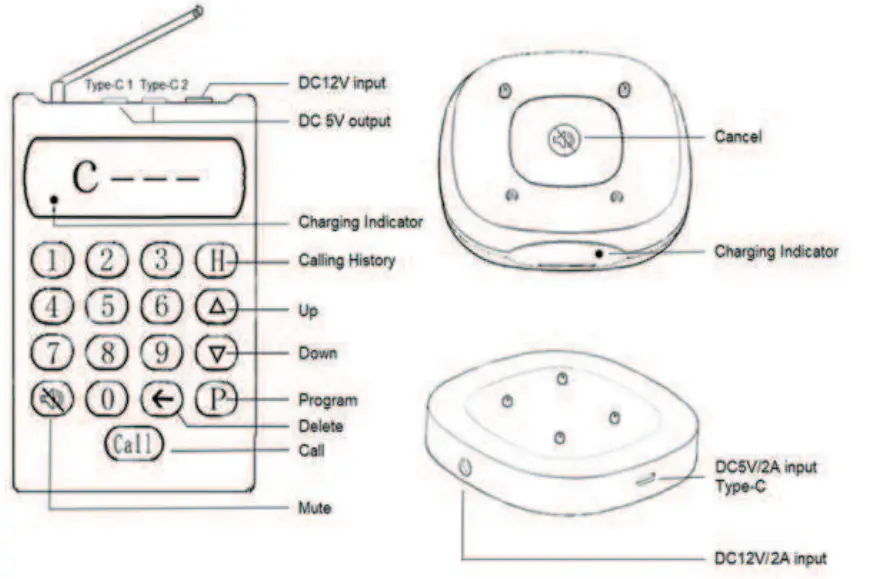 Type-C 1 Type-C 2
DC12V input
DC 5V output
C - - -
Charging Indicator
1 2 3 H
Calling History
4 5 6 △
Up
7 8 9 ▽
Down
0 ← P
Program
Delete
Call
Call
Mute
Cancel
Charging Indicator
DC5V/2A input Type-C
DC12V/2A input