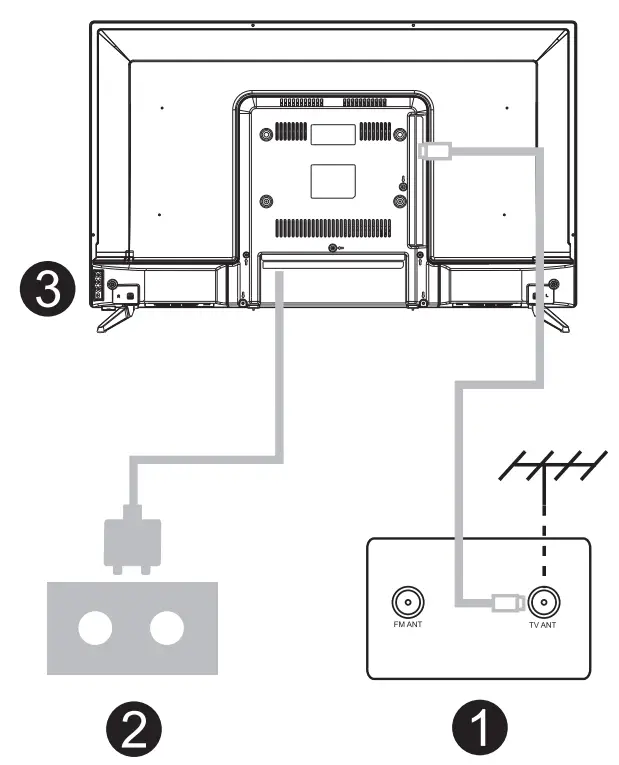 3

FM ANT

TV ANT

2

1