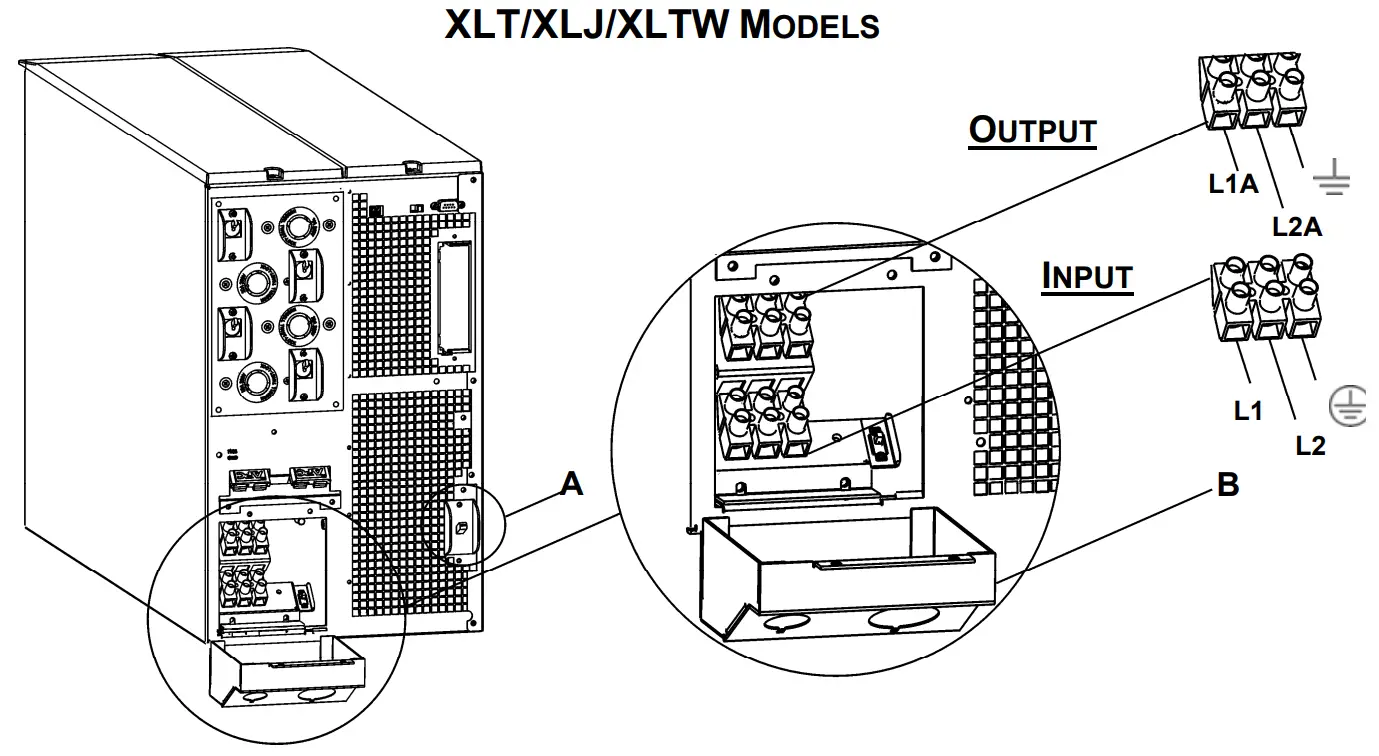 XLT/XLJ/XLTW MODELS

OUTPUT

L1A

L2A

INPUT

L1

L2

A

B