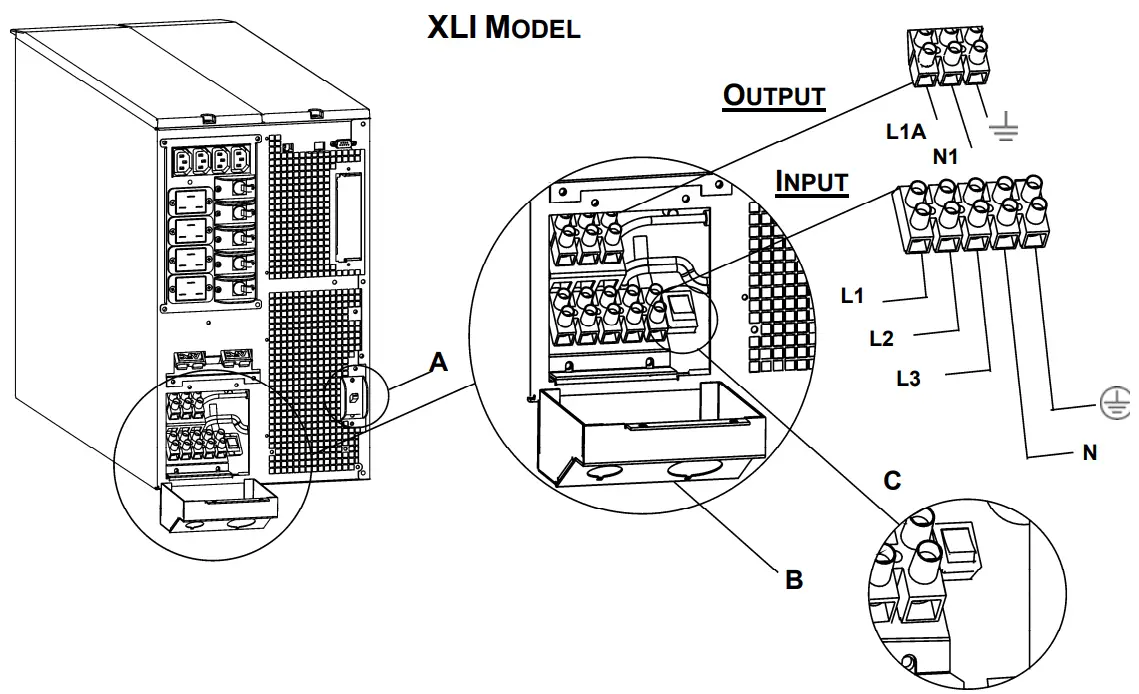 XLI MODEL

OUTPUT

L1A
N1

INPUT

L1
L2
L3
N

A
B
C