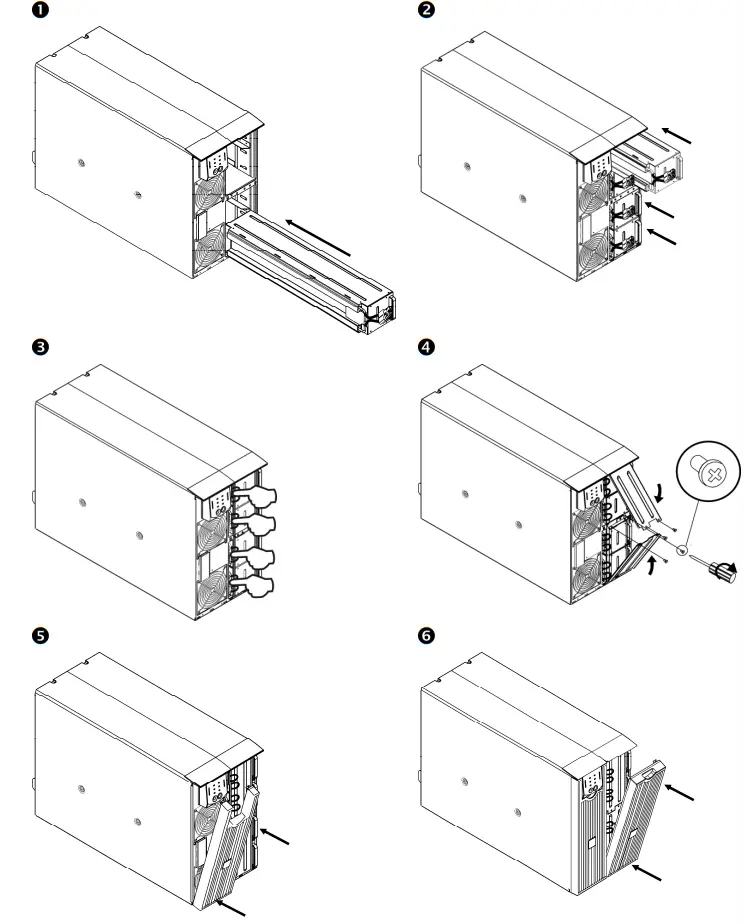 ❶

❷

❸

❹

❺

❻