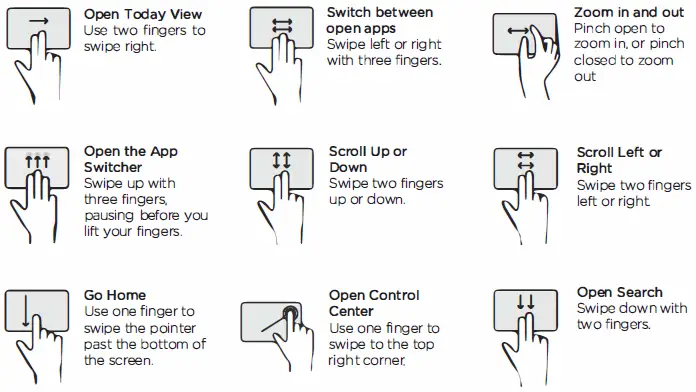 Open Today View
Use two fingers to swipe right.

Switch between open apps
Swipe left or right with three fingers.

Zoom in and out
Pinch open to zoom in, or pinch closed to zoom out

Open the App Switcher
Swipe up with three fingers, pausing before you lift your fingers.

Scroll Up or Down
Swipe two fingers up or down.

Scroll Left or Right
Swipe two fingers left or right

Go Home
Use one finger to swipe the pointer past the bottom of the screen.

Open Control Center
Use one finger to swipe to the top right corner.

Open Search
Swipe down with two fingers.