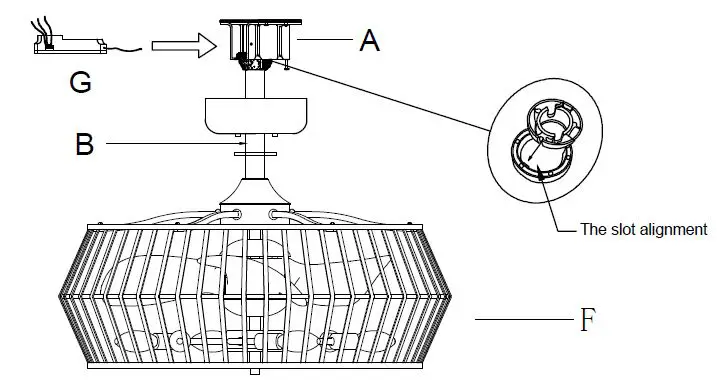 G

A

B

The slot alignment

F