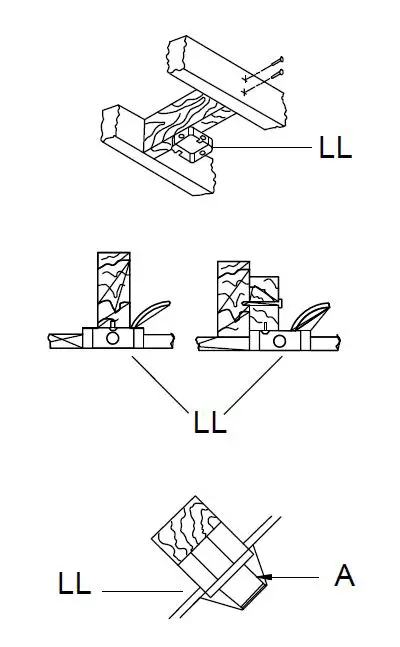 LL

LL

LL

A