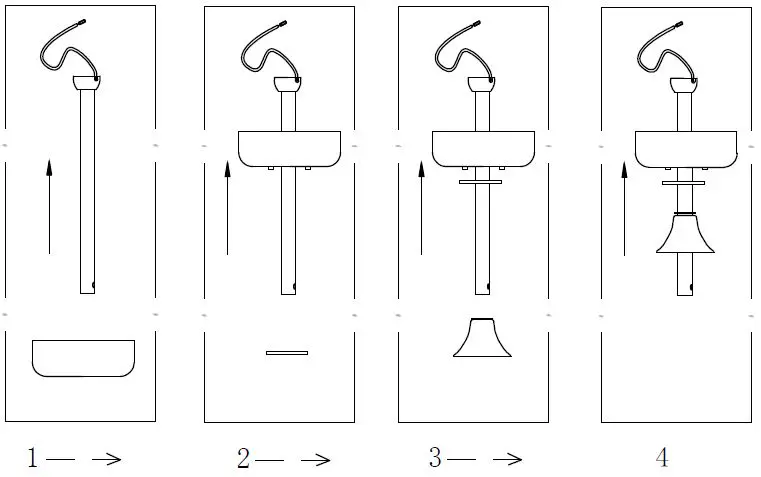 1— →

2— →

3— →

4