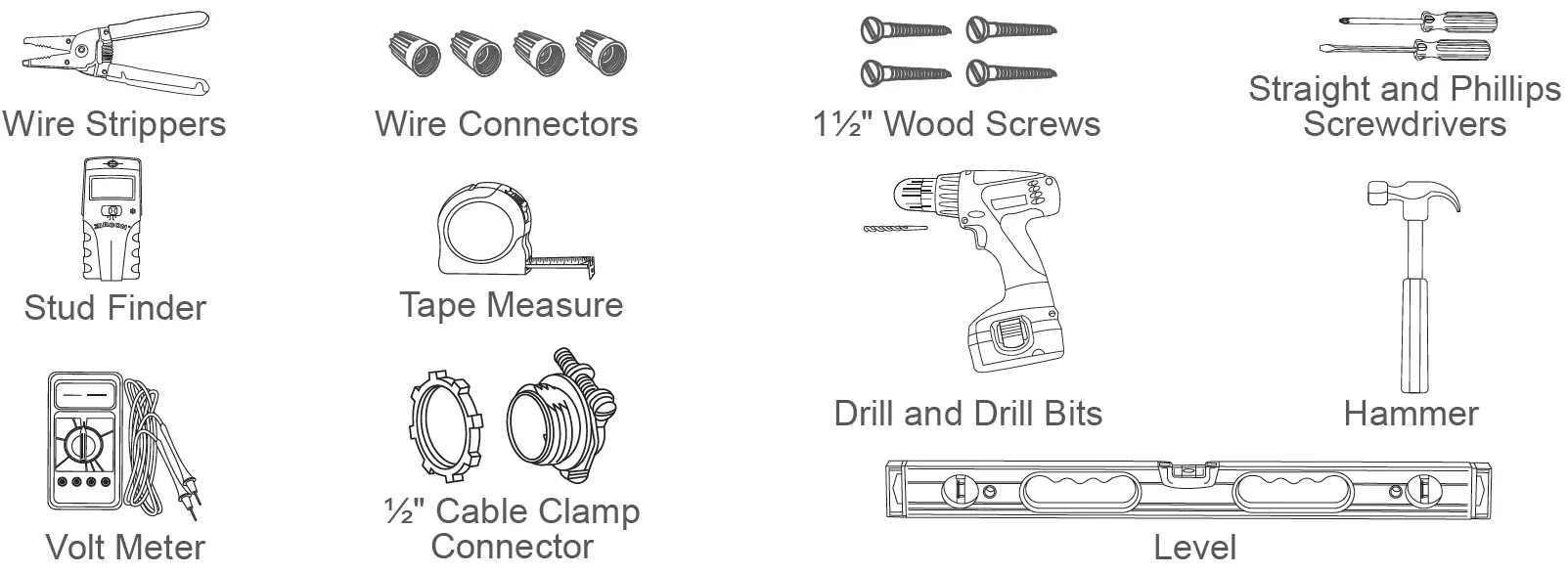 Wire Strippers

Wire Connectors

1½" Wood Screws

Straight and Phillips Screwdrivers

Stud Finder

Tape Measure

Drill and Drill Bits

Hammer

Volt Meter

½" Cable Clamp Connector

Level