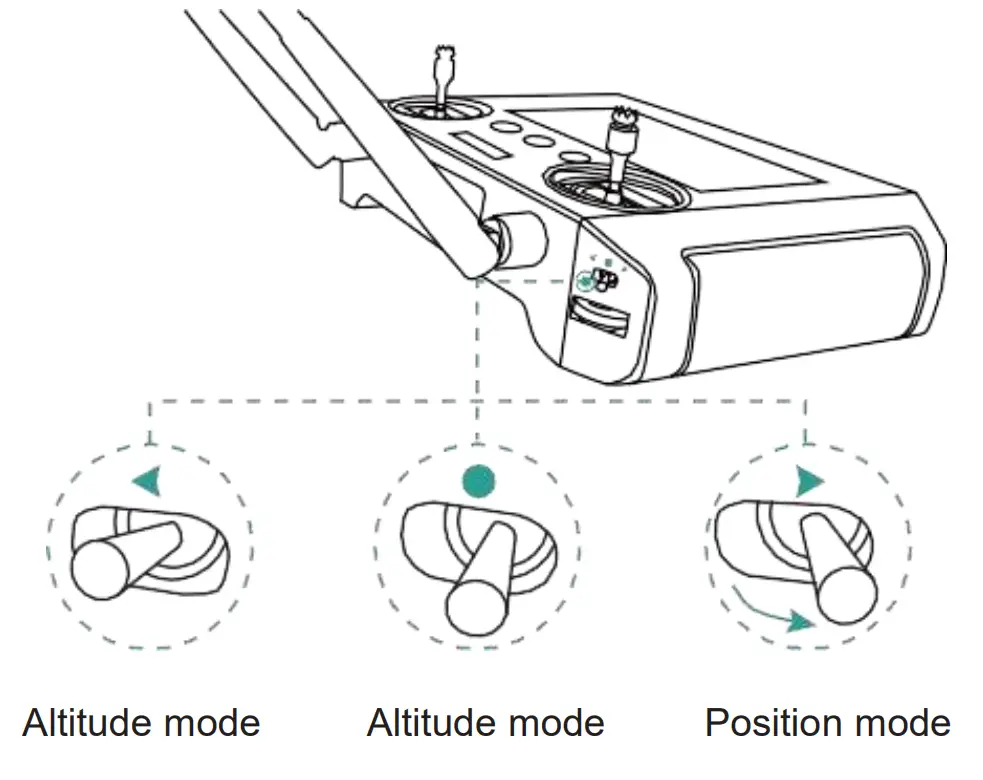 Altitude mode Altitude mode Position mode