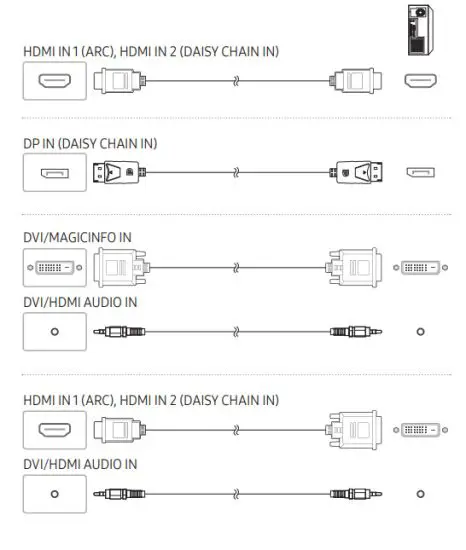 HDMI IN 1 (ARC), HDMI IN 2 (DAISY CHAIN IN)

DP IN (DAISY CHAIN IN)

DVI/MAGICINFO IN

DVI/HDMI AUDIO IN

HDMI IN 1 (ARC), HDMI IN 2 (DAISY CHAIN IN)

DVI/HDMI AUDIO IN