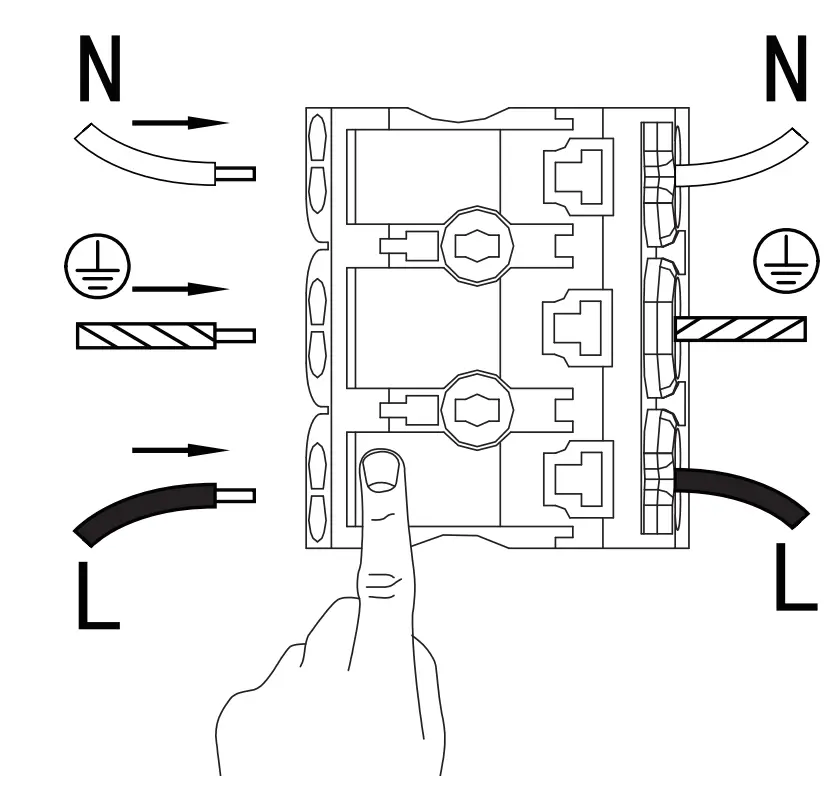 N

N

L

L