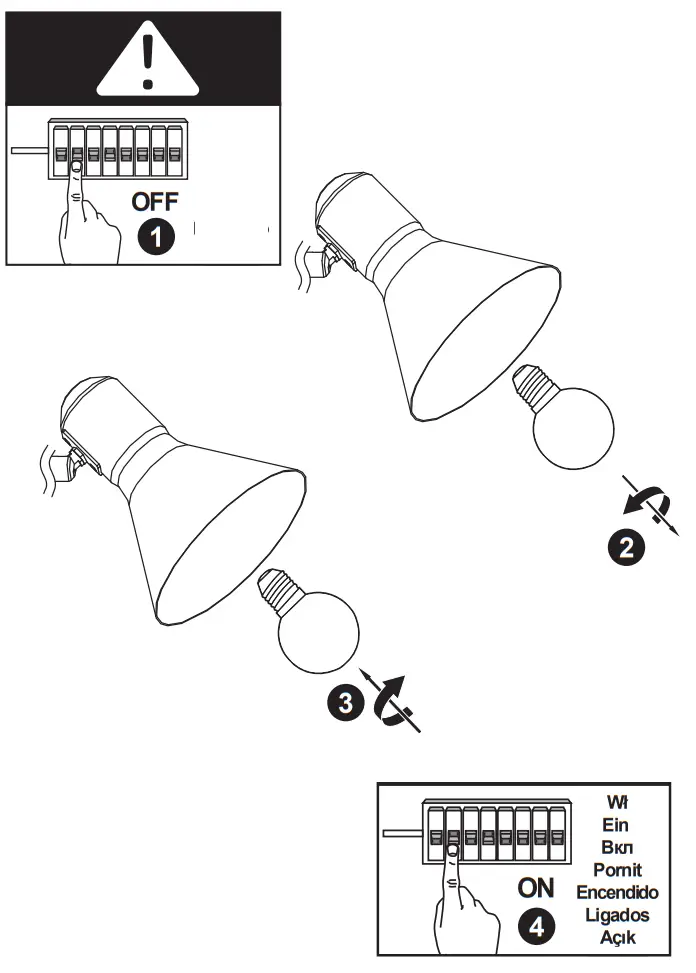 OFF
1

2

3

ON
4
Wł
Ein
Вкл
Pornit
Encendido
Ligados
Açık