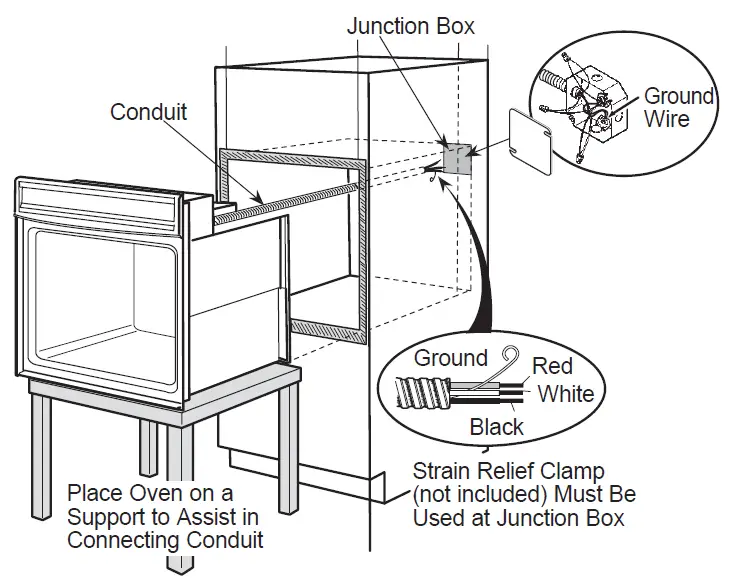 Junction Box

Conduit

Ground Wire

Ground

Red

White

Black

Strain Relief Clamp (not included) Must Be Used at Junction Box

Place Oven on a Support to Assist in Connecting Conduit