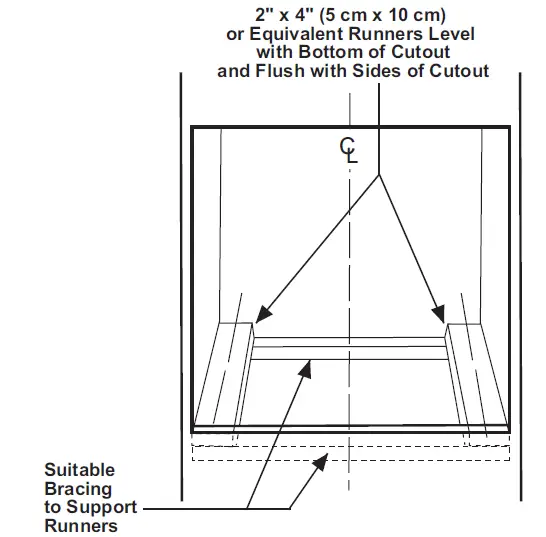 2" x 4" (5 cm x 10 cm)
or Equivalent Runners Level
with Bottom of Cutout
and Flush with Sides of Cutout

CL

Suitable
Bracing
to Support
Runners