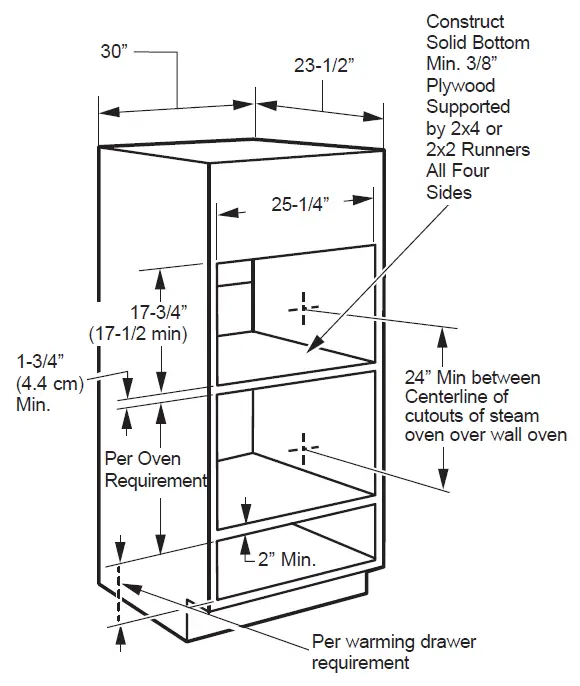 30”

23-1/2”

Construct Solid Bottom Min. 3/8” Plywood Supported by 2x4 or 2x2 Runners All Four Sides

25-1/4”

17-3/4” (17-1/2 min)

1-3/4” (4.4 cm) Min.

24” Min between Centerline of cutouts of steam oven over wall oven

Per Oven Requirement

2” Min.

Per warming drawer requirement