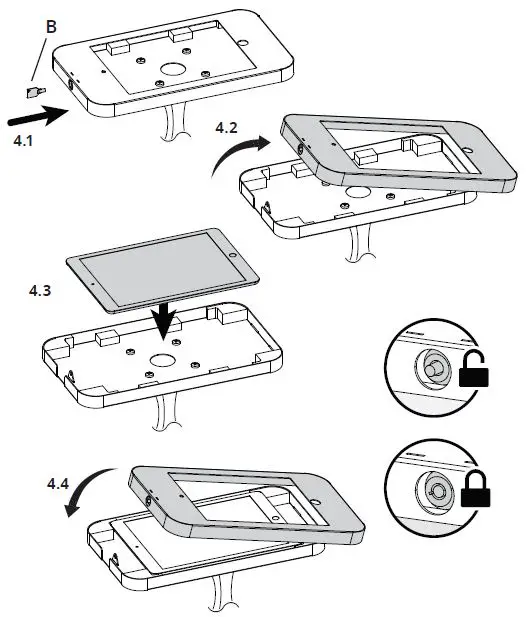 B
4.1
4.2
4.3
4.4