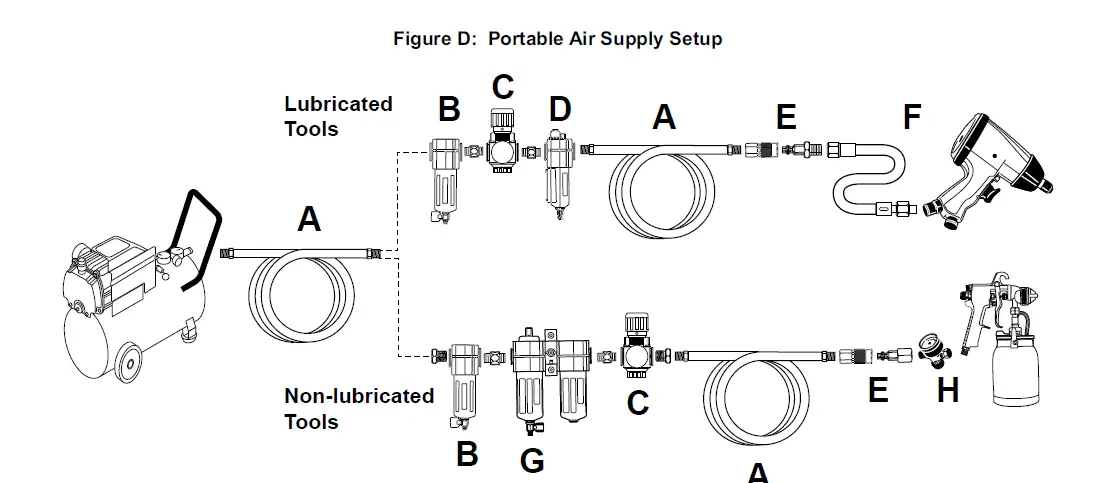 Figure D: Portable Air Supply Setup

Lubricated Tools

B C D A E F

A

Non-lubricated Tools

B G C A E H