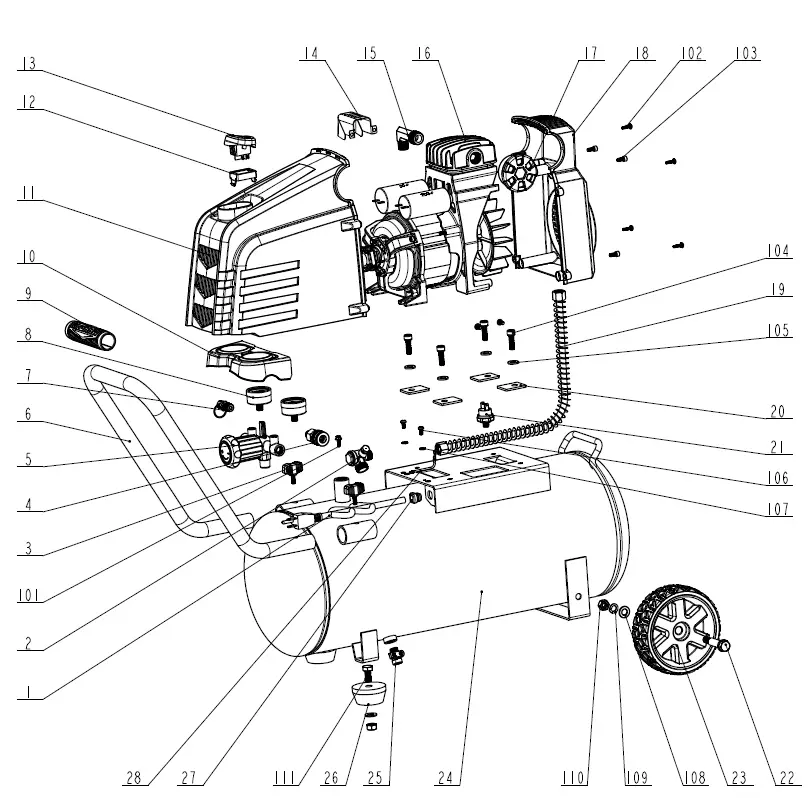 13
12
11
10
9
8
7
6
5
4
3
101
2
1
14
15
16
17
18
102
103
104
19
105
20
21
106
107
28
27
111
26
25
24
110
109
108
23
22