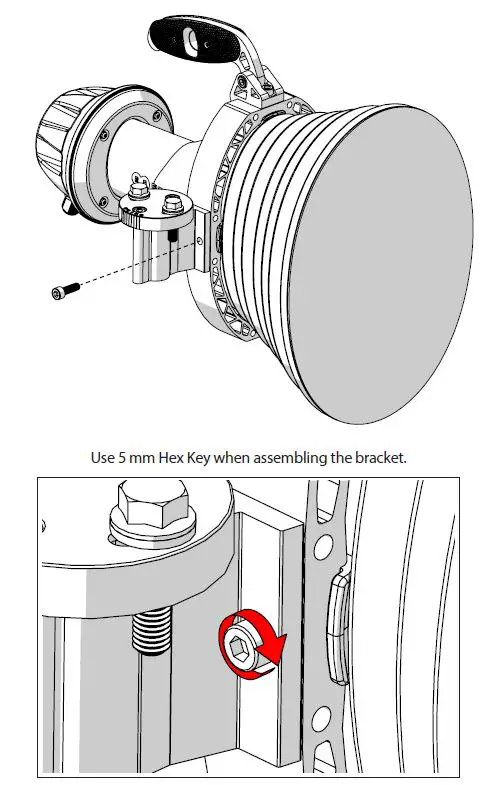 Use 5 mm Hex Key when assembling the bracket.