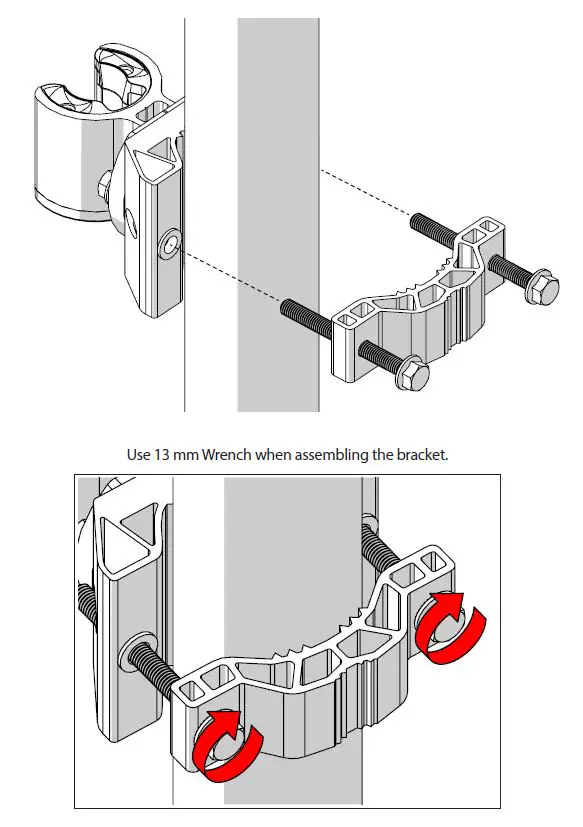 Use 13 mm Wrench when assembling the bracket.