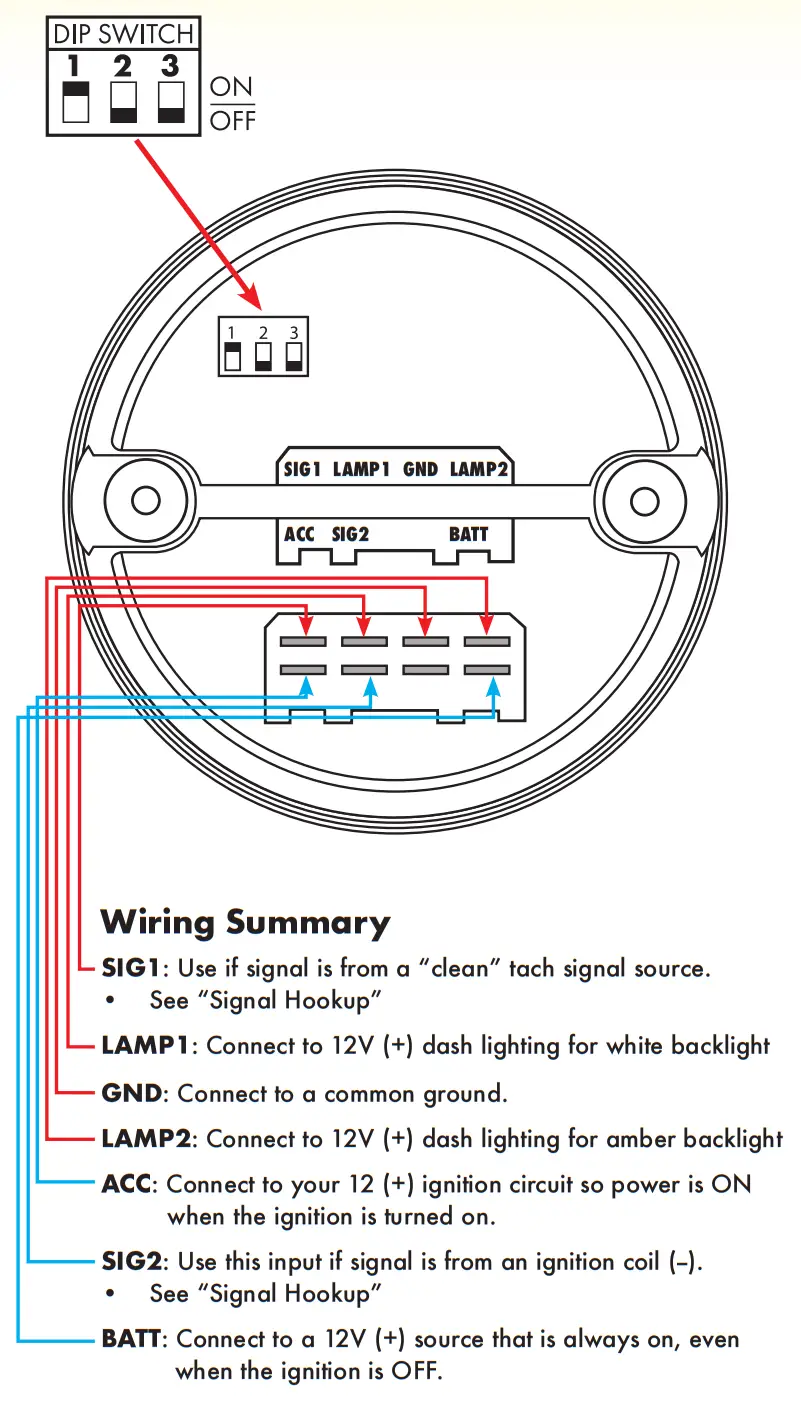 DIP SWITCH
1 2 3
ON
OFF

1 2 3

SIG1 LAMP1 GND LAMP2
ACC SIG2 BATT

Wiring Summary

SIG1: Use if signal is from a "clean" tach signal source.
• See "Signal Hookup"

LAMP1: Connect to 12V (+) dash lighting for white backlight

GND: Connect to a common ground.

LAMP2: Connect to 12V (+) dash lighting for amber backlight

ACC: Connect to your 12 (+) ignition circuit so power is ON when the ignition is turned on.

SIG2: Use this input if signal is from an ignition coil (–).
• See "Signal Hookup"

BATT: Connect to a 12V (+) source that is always on, even when the ignition is OFF.