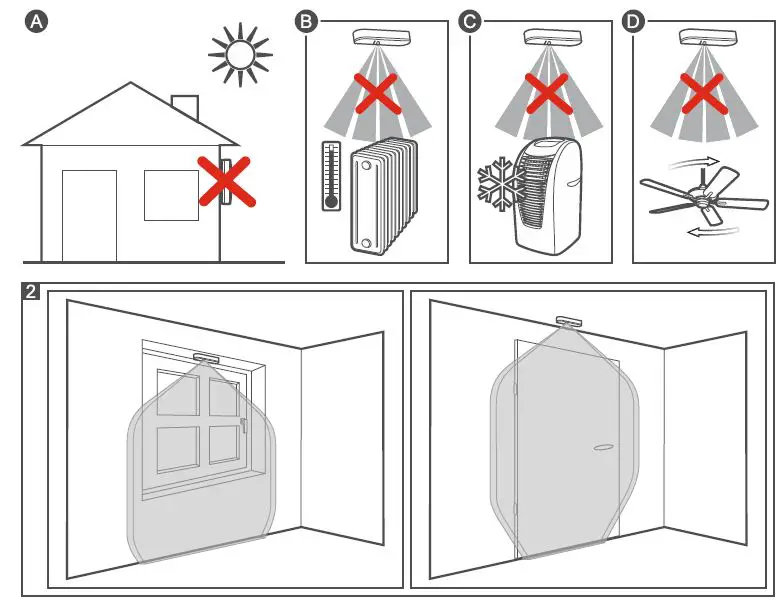 A
B
C
D
2