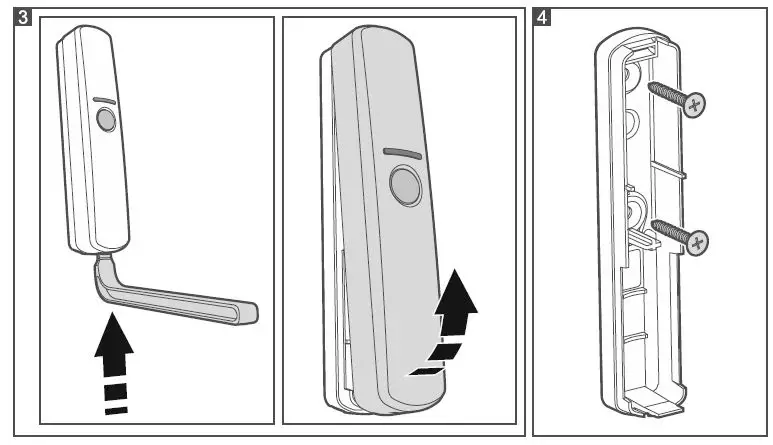 3

4