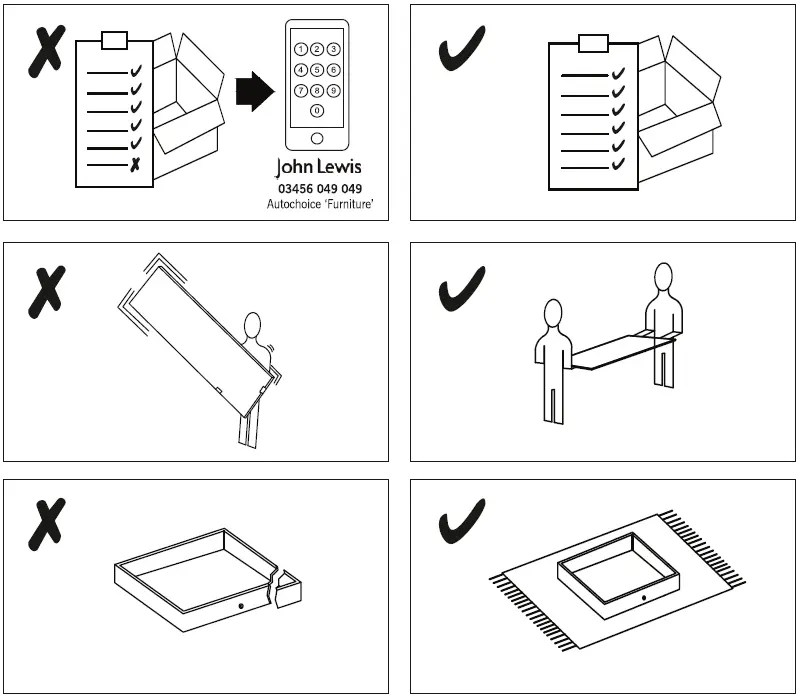 1 2 3
4 5 6
7 8 9
0

John Lewis
03456 049 049
Autochoice 'Furniture'