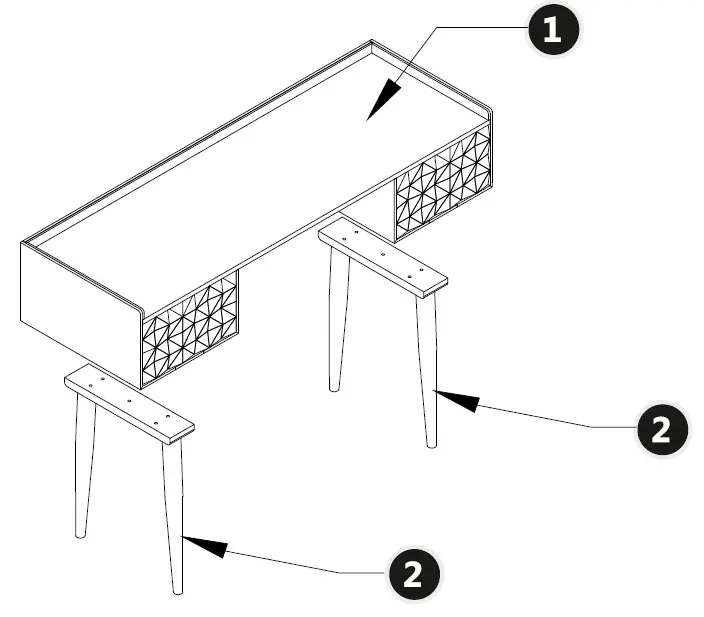 1

2

2