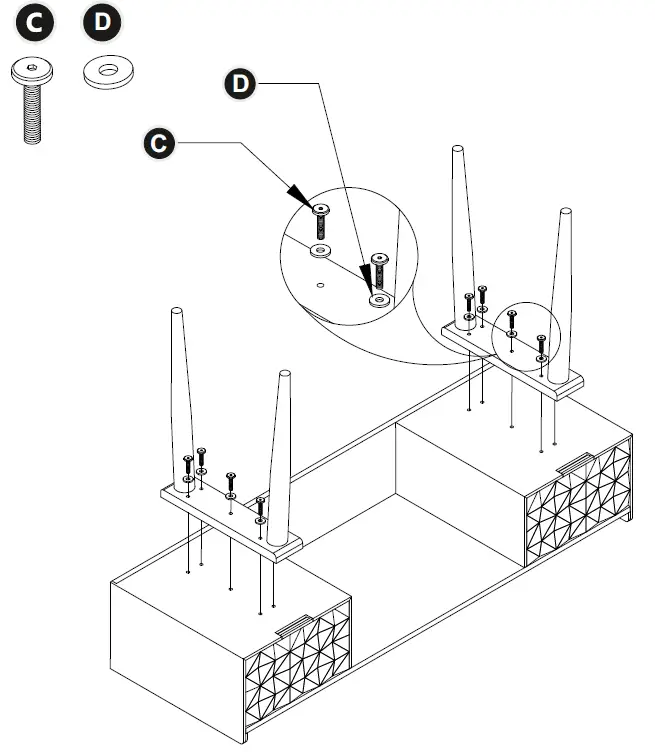 C
D
D
C