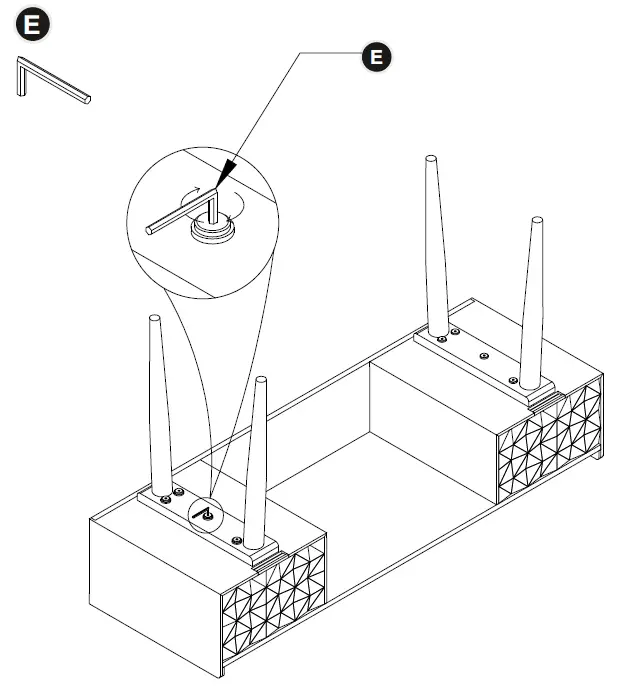 E

E