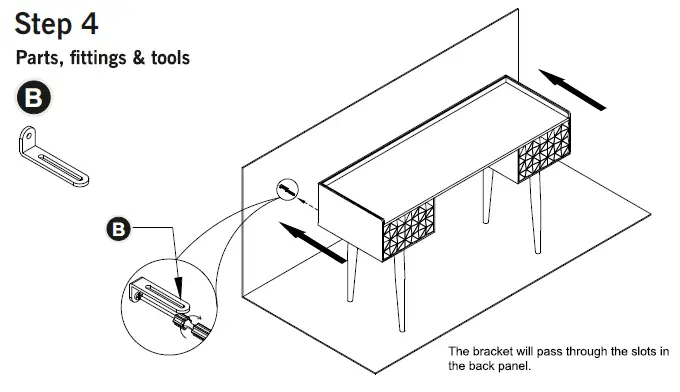 Step 4
Parts, fittings & tools

B

B

The bracket will pass through the slots in the back panel.