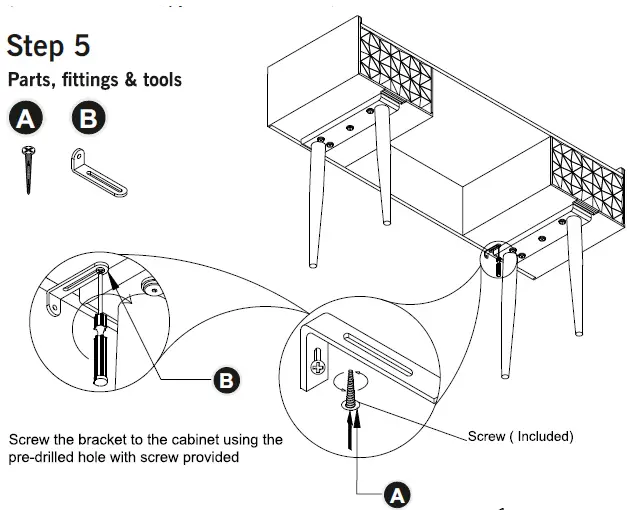 Step 5
Parts, fittings & tools

A

B

B

Screw the bracket to the cabinet using the pre-drilled hole with screw provided

Screw ( Included)

A