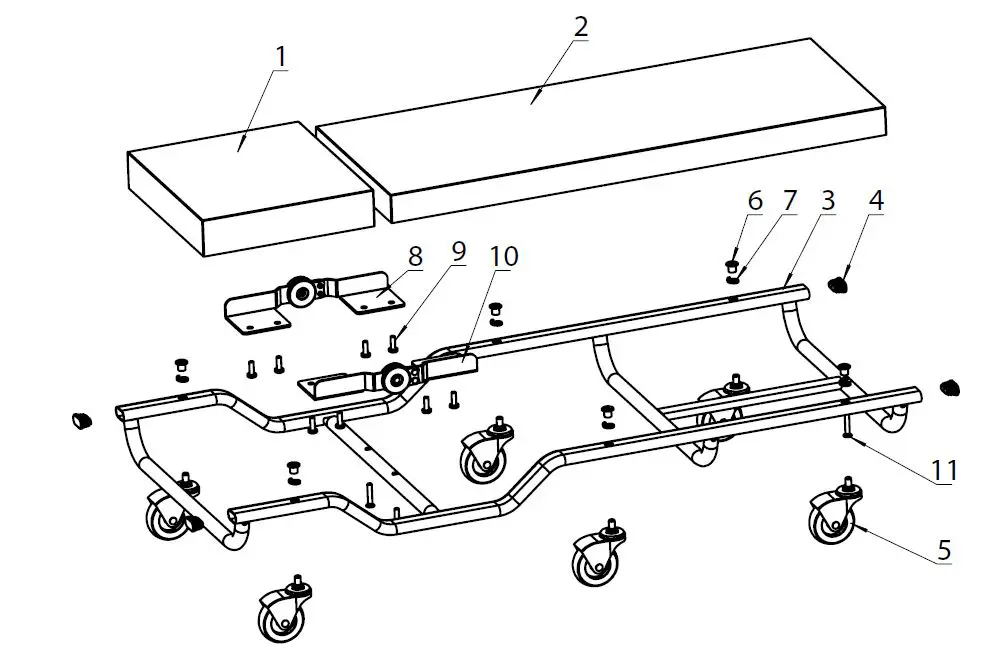 1
2
6
7
3
4
8
9
10
11
5