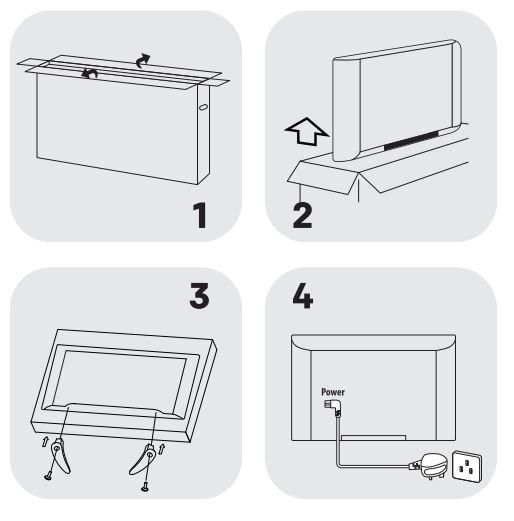 1

2

3

4

Power