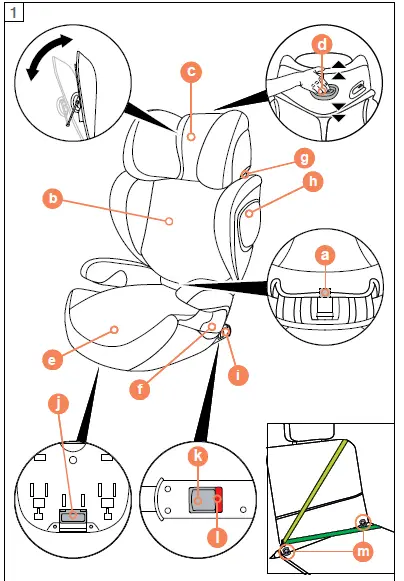 1

c

d

g

h

b

a

e

f

i

j

k

l

m