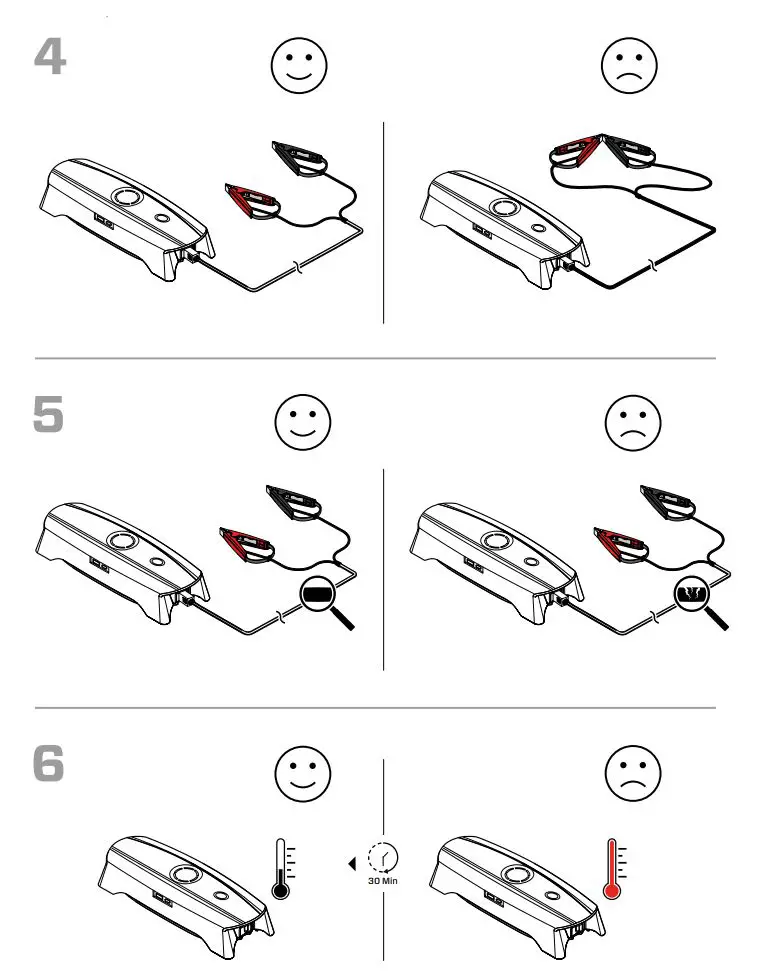 4

5

6

30 Min