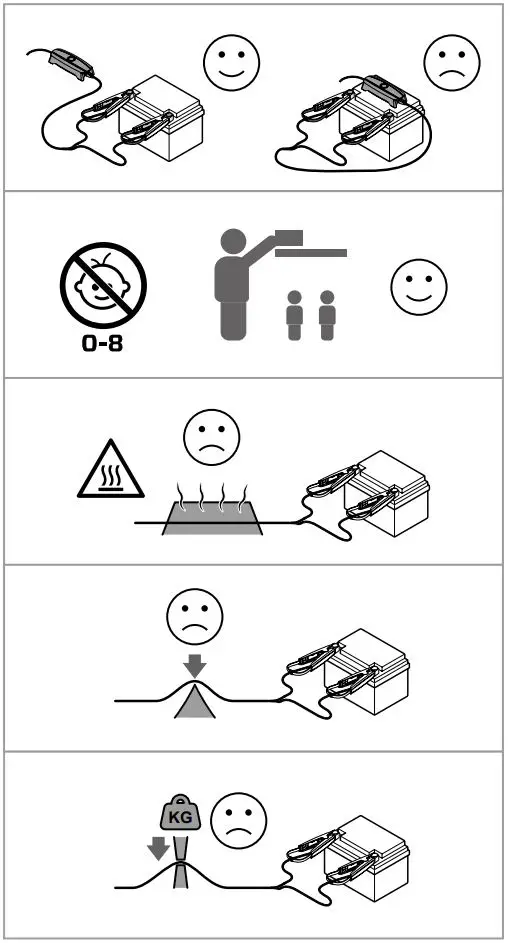 0-8

KG