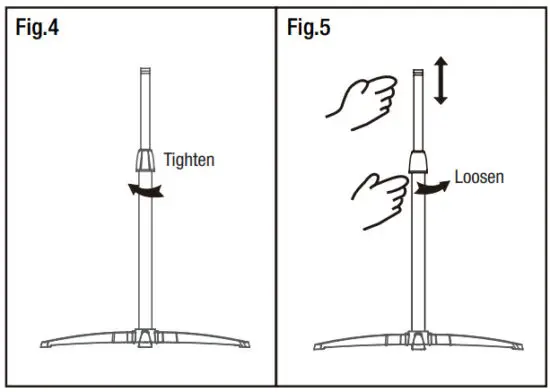 Fig.4

Tighten

Fig.5

Loosen