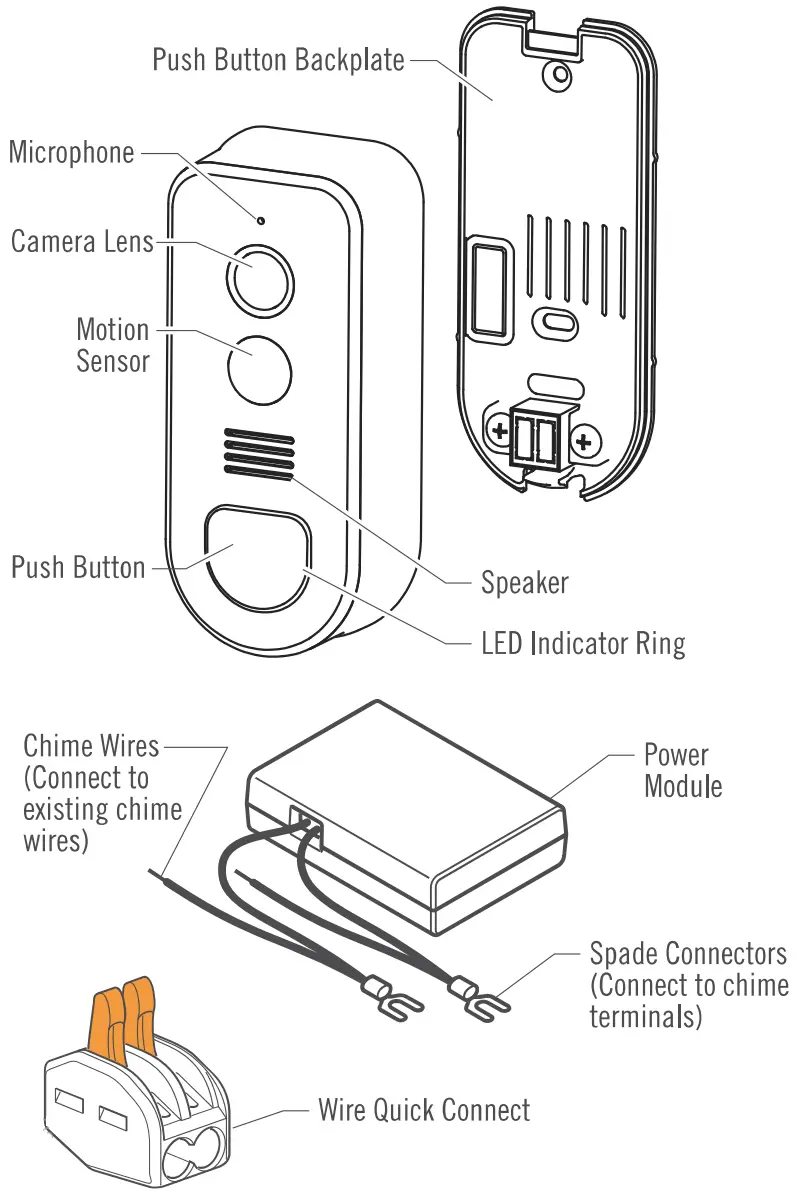 Push Button Backplate

Microphone

Camera Lens

Motion Sensor

Push Button

Speaker

LED Indicator Ring

Chime Wires (Connect to existing chime wires)

Power Module

Spade Connectors (Connect to chime terminals)

Wire Quick Connect