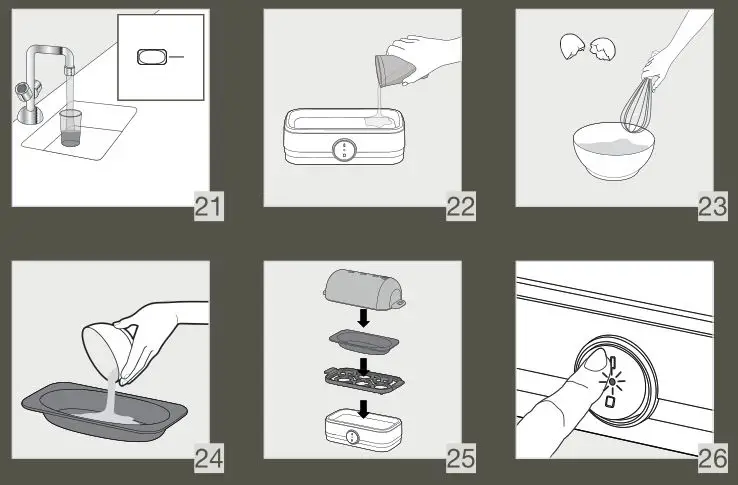 21

22

23

24

25

26