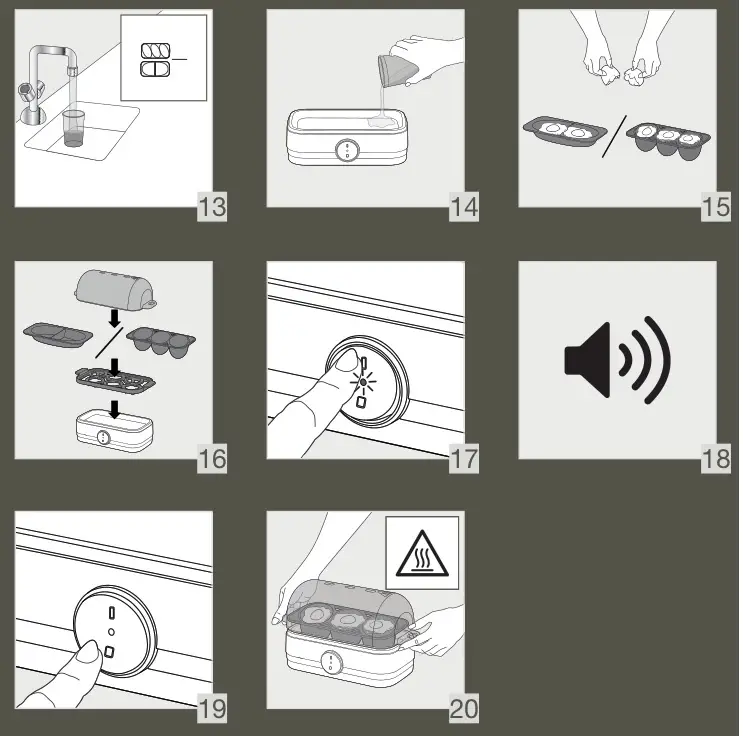 13

14

15

16

17

18

19

20