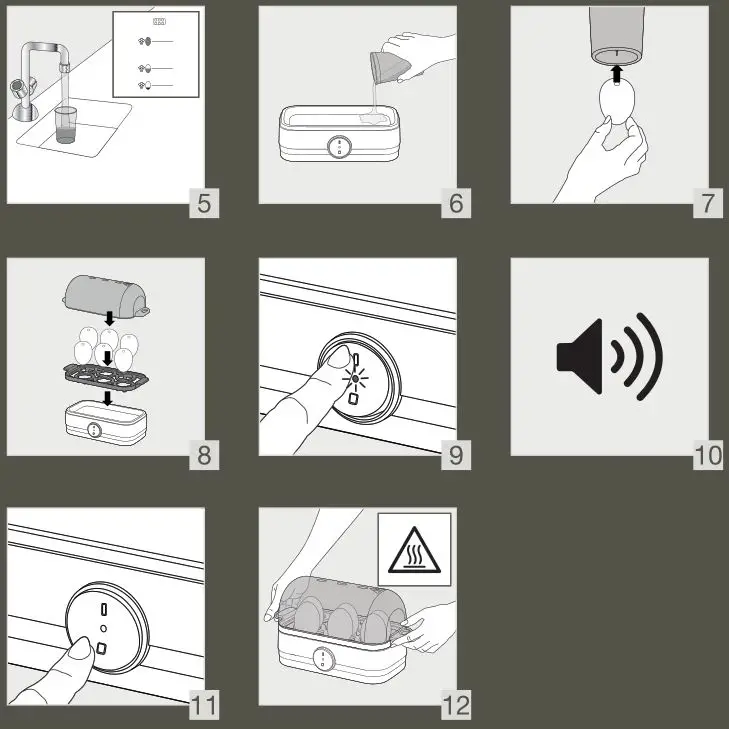 5

6

7

8

9

10

11

12